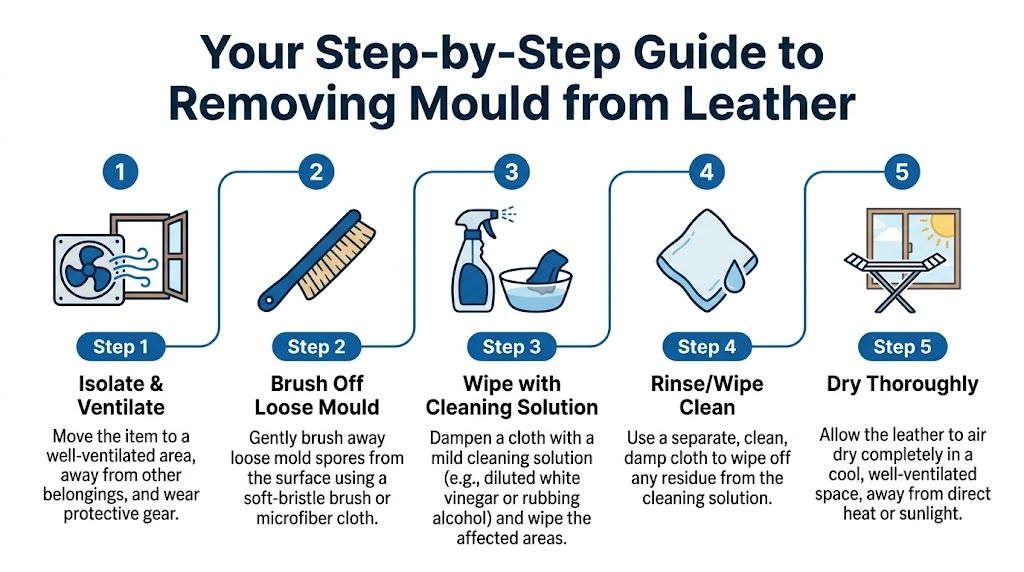 Your Step-by-Step Guide to Removing Mould from Leather

1

Step 1

Isolate & Ventilate

Move the item to a well-ventilated area, away from other belongings, and wear protective gear.

2

Step 2

Brush Off Loose Mould

Gently brush away loose mold spores from the surface using a soft-bristle brush or microfiber cloth.

3

Step 3

Wipe with Cleaning Solution

Dampen a cloth with a mild cleaning solution (e.g., diluted white vinegar or rubbing alcohol) and wipe the affected areas.

4

Step 4

Rinse/Wipe Clean

Use a separate, clean, damp cloth to wipe off any residue from the cleaning solution.

5

Step 5

Dry Thoroughly

Allow the leather to air dry completely in a cool, well-ventilated space, away from direct heat or sunlight.