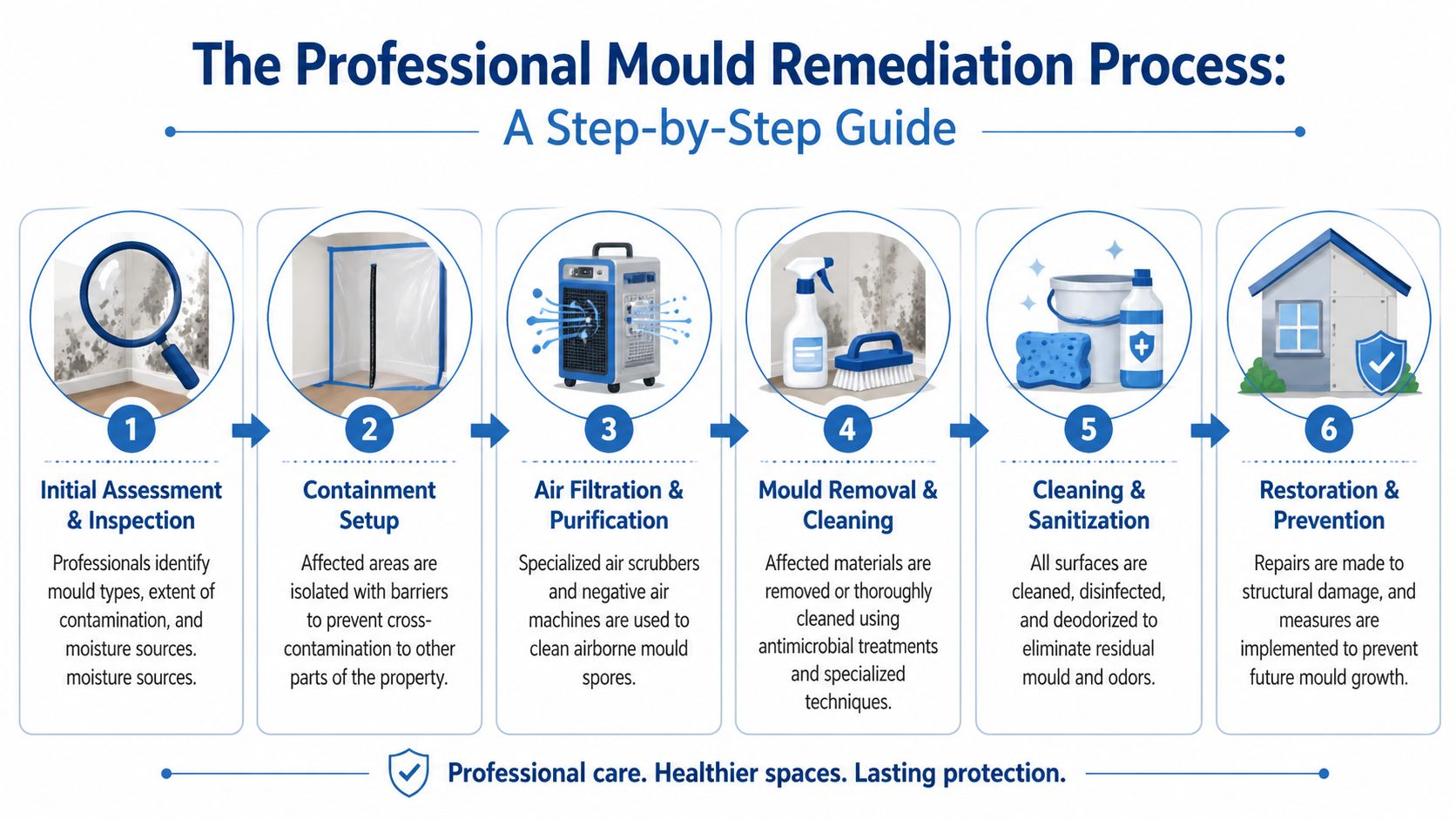 The Professional Mould Remediation Process:
A Step-by-Step Guide

1
Initial Assessment & Inspection
Professionals identify mould types, extent of contamination, and moisture sources. moisture sources.

2
Containment Setup
Affected areas are isolated with barriers to prevent cross-contamination to other parts of the property.

3
Air Filtration & Purification
Specialized air scrubbers and negative air machines are used to clean airborne mould spores.

4
Mould Removal & Cleaning
Affected materials are removed or thoroughly cleaned using antimicrobial treatments and specialized techniques.

5
Cleaning & Sanitization
All surfaces are cleaned, disinfected, and deodorized to eliminate residual mould and odors.

6
Restoration & Prevention
Repairs are made to structural damage, and measures are implemented to prevent future mould growth.

Professional care. Healthier spaces. Lasting protection.