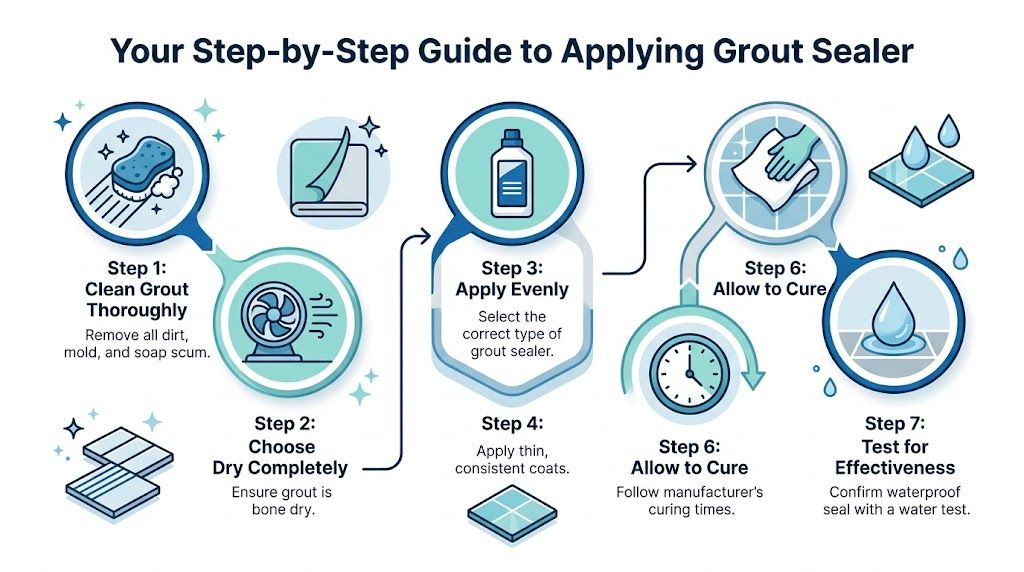 Your Step-by-Step Guide to Applying Grout Sealer

Step 1:
Clean Grout Thoroughly
Remove all dirt, mold, and soap scum.

Step 2:
Choose Dry Completely
Ensure grout is bone dry.

Step 3:
Apply Evenly
Select the correct type of grout sealer.

Step 4:
Apply thin, consistent coats.

Step 6:
Allow to Cure

Step 6:
Allow to Cure
Follow manufacturer's curing times.

Step 7:
Test for Effectiveness
Confirm waterproof seal with a water test.